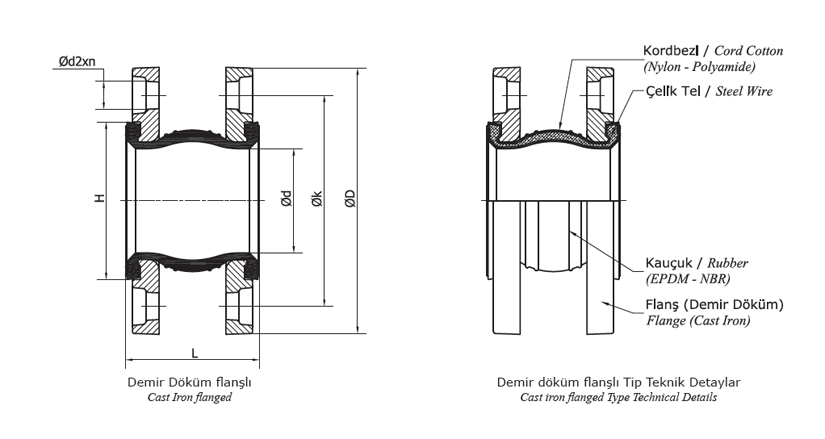 Ød2xn

H

Ød

Øk

ØD

L

Demir Döküm flanşlı
Cast Iron flanged

Kordbezi / Cord Cotton
(Nylon - Polyamide)

Çelik Tel / Steel Wire

Kauçuk / Rubber
(EPDM - NBR)

Flanş (Demir Döküm)
Flange (Cast Iron)

Demir döküm flanşlı Tip Teknik Detaylar
Cast iron flanged Type Technical Details